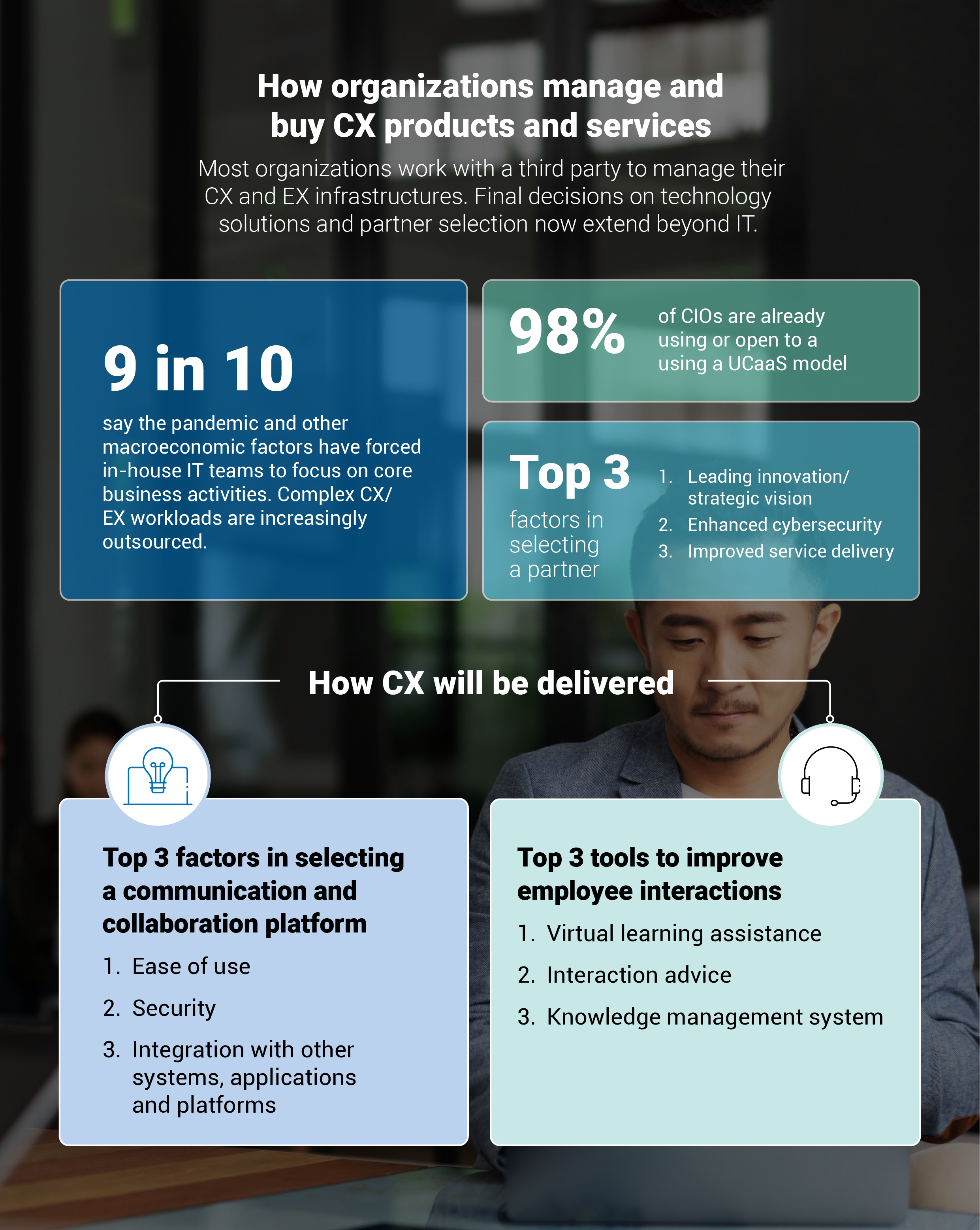 How organizations manage and buy CX products and services

Most organizations work with a third party to manage their CX and EX infrastructures. Final decisions on technology solutions and partner selection now extend beyond IT.

9 in 10

say the pandemic and other macroeconomic factors have forced in-house IT teams to focus on core business activities. Complex CX/EX workloads are increasingly outsourced.

98%

of CIOs are already using or open to a using a UCaaS model

Top 3

factors in selecting a partner

1. Leading innovation/strategic vision
2. Enhanced cybersecurity
3. Improved service delivery

How CX will be delivered

Top 3 factors in selecting a communication and collaboration platform

1. Ease of use
2. Security
3. Integration with other systems, applications and platforms

Top 3 tools to improve employee interactions

1. Virtual learning assistance
2. Interaction advice
3. Knowledge management system