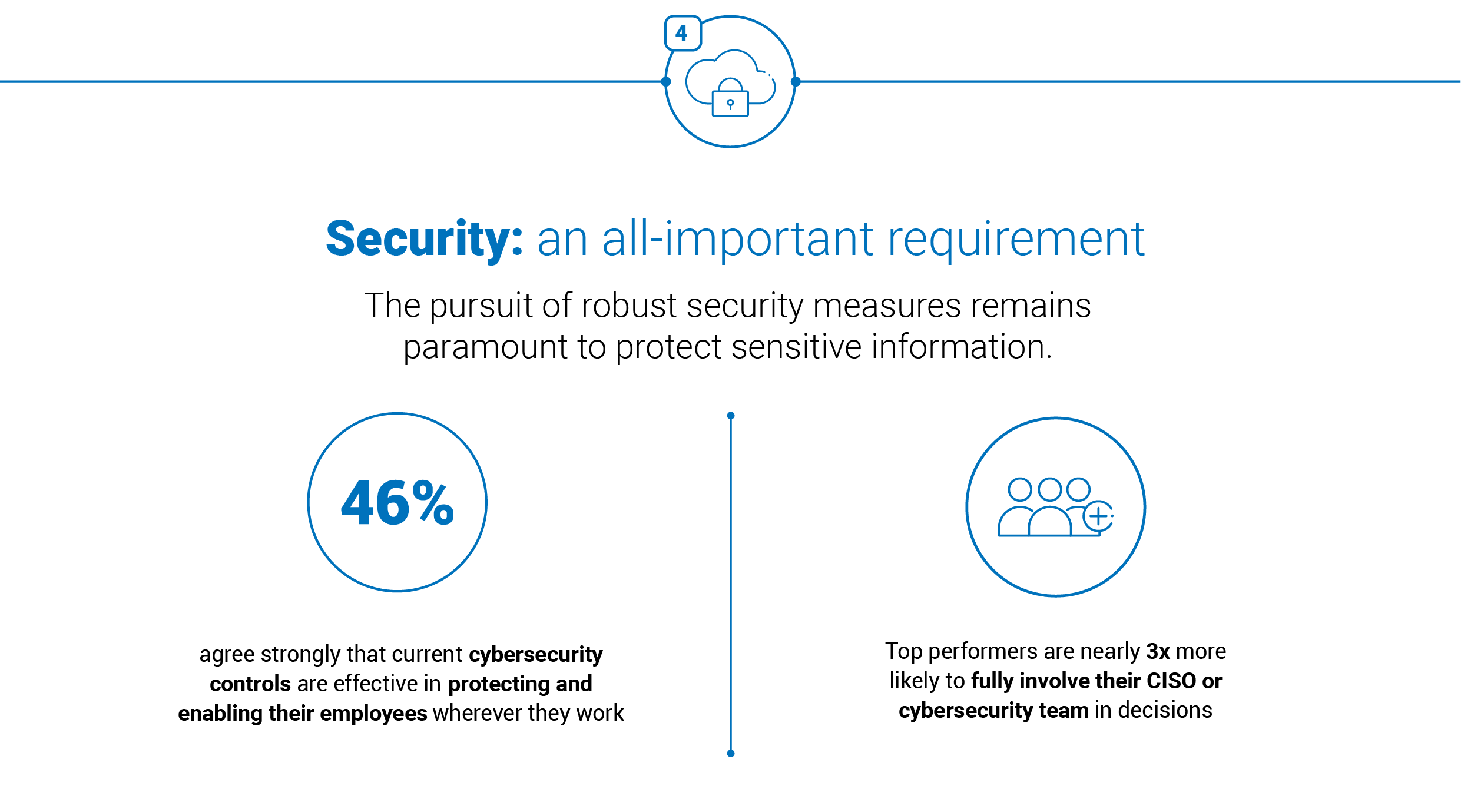 4

Security: an all-important requirement

The pursuit of robust security measures remains paramount to protect sensitive information.

46%

agree strongly that current cybersecurity controls are effective in protecting and enabling their employees wherever they work

Top performers are nearly 3x more likely to fully involve their CISO or cybersecurity team in decisions