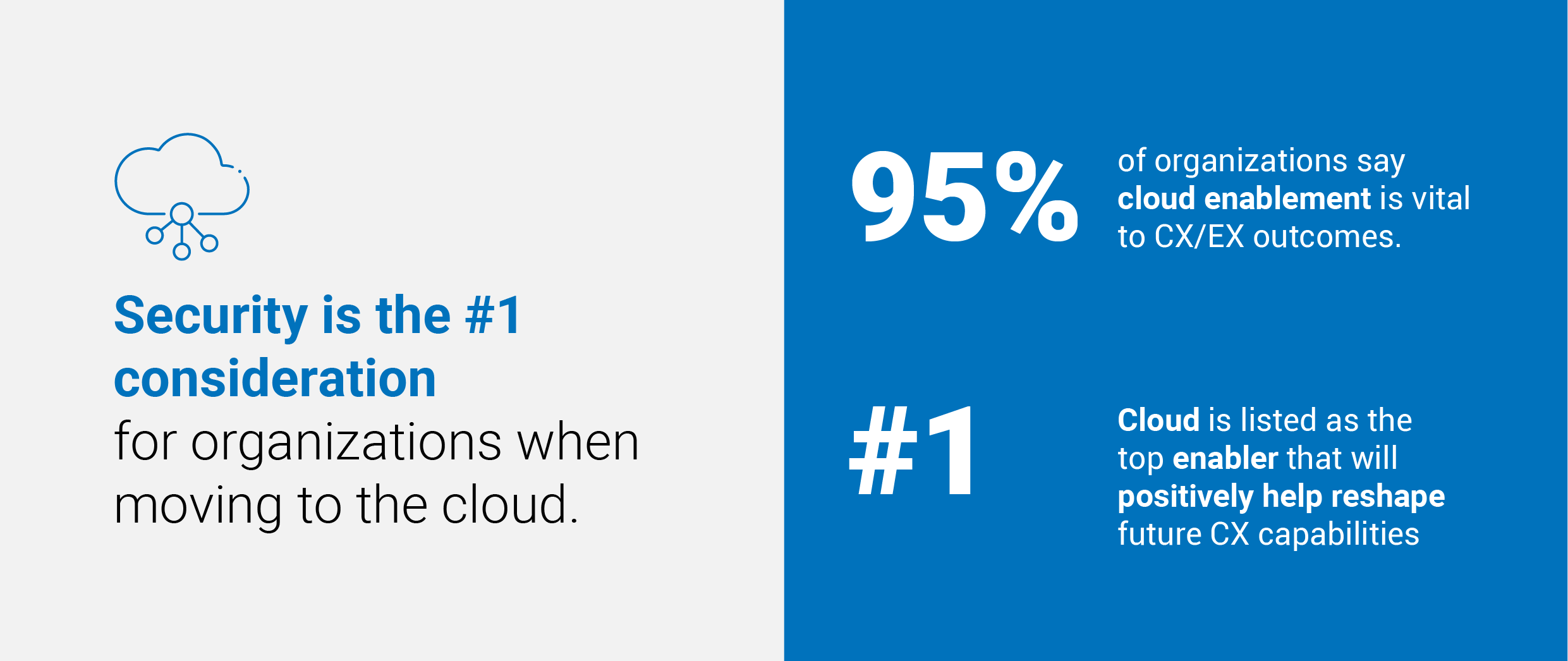 Security is the #1 consideration for organizations when moving to the cloud.

95%

of organizations say cloud enablement is vital to CX/EX outcomes.

#1

Cloud is listed as the top enabler that will positively help reshape future CX capabilities