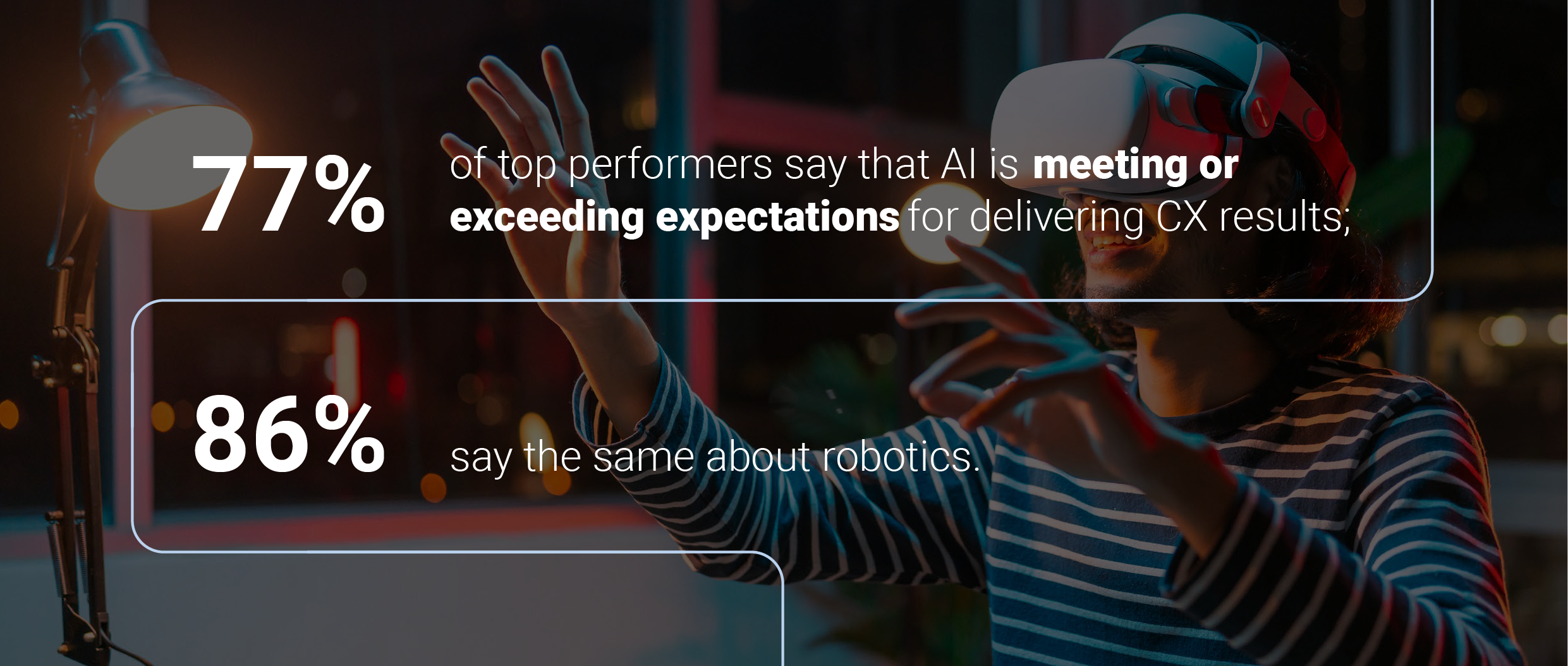 77%

of top performers say that AI is meeting or exceeding expectations for delivering CX results;

86%

say the same about robotics.