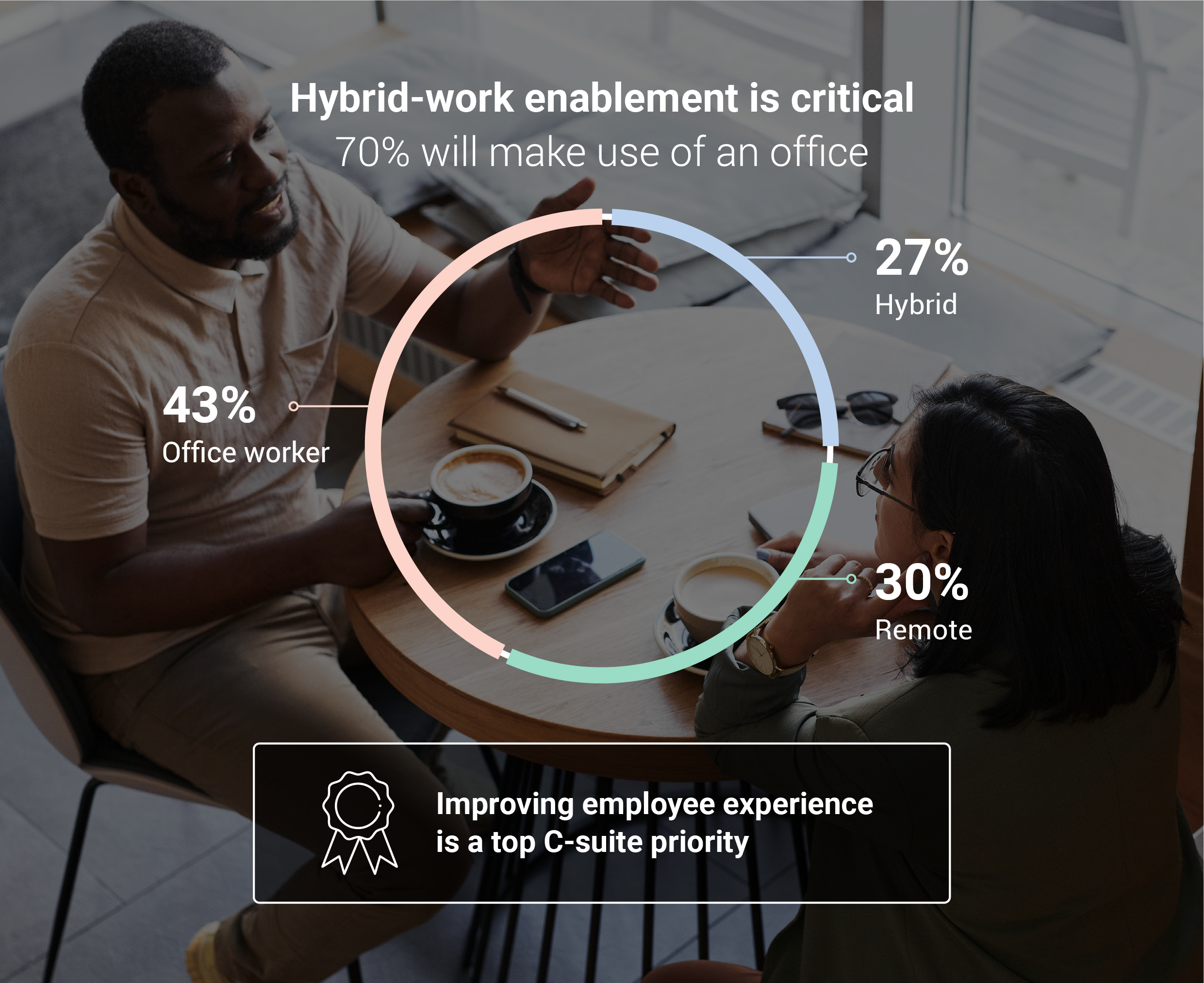 Hybrid-work enablement is critical
70% will make use of an office

27%
Hybrid

43%
Office worker

30%
Remote

Improving employee experience is a top C-suite priority