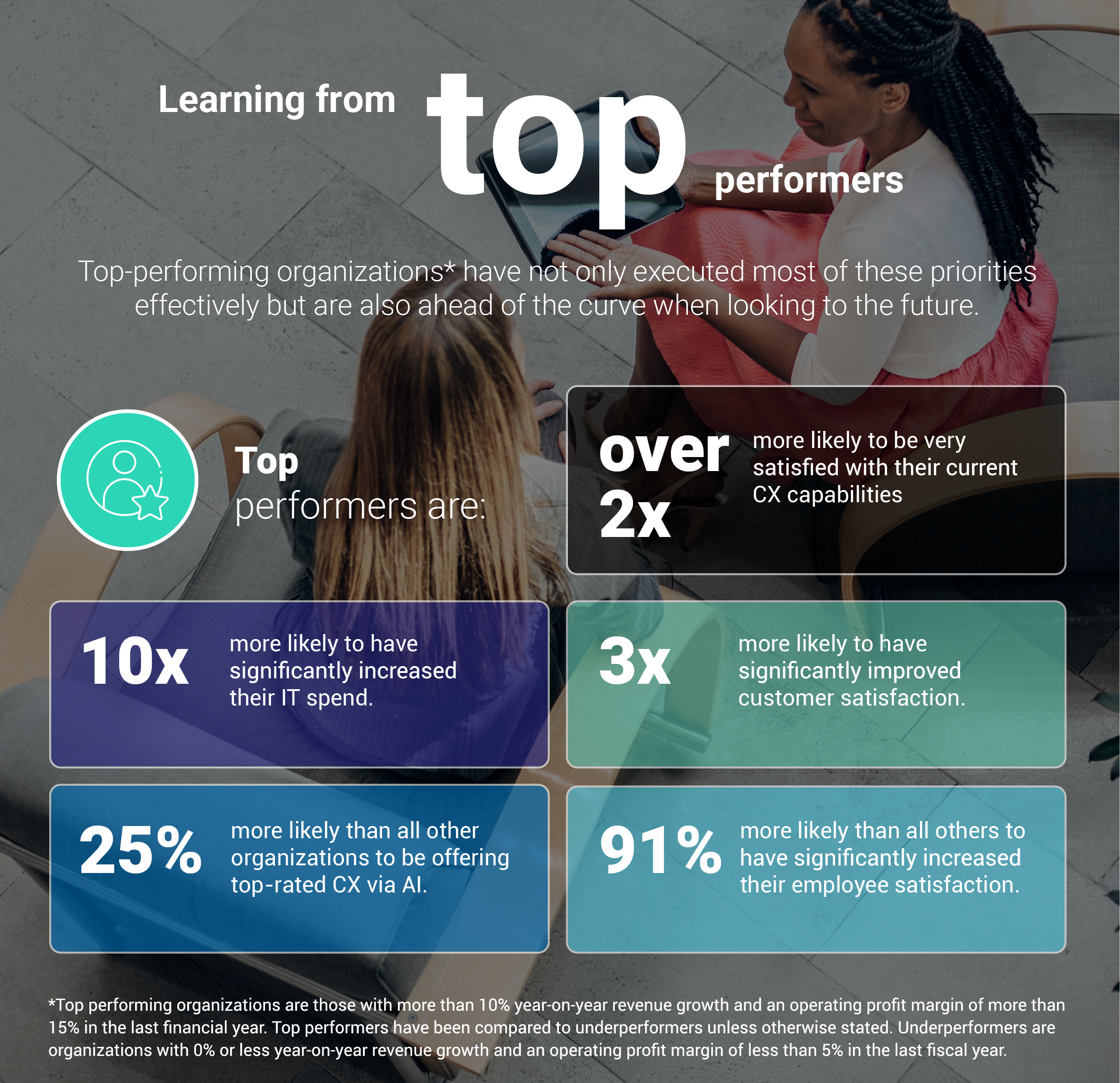 Learning from top performers

Top-performing organizations* have not only executed most of these priorities effectively but are also ahead of the curve when looking to the future.

Top performers are:

over 2x more likely to be very satisfied with their current CX capabilities

10x more likely to have significantly increased their IT spend.

3x more likely to have significantly improved customer satisfaction.

25% more likely than all other organizations to be offering top-rated CX via AI.

91% more likely than all others to have significantly increased their employee satisfaction.

*Top performing organizations are those with more than 10% year-on-year revenue growth and an operating profit margin of more than 15% in the last financial year. Top performers have been compared to underperformers unless otherwise stated. Underperformers are organizations with 0% or less year-on-year revenue growth and an operating profit margin of less than 5% in the last fiscal year.