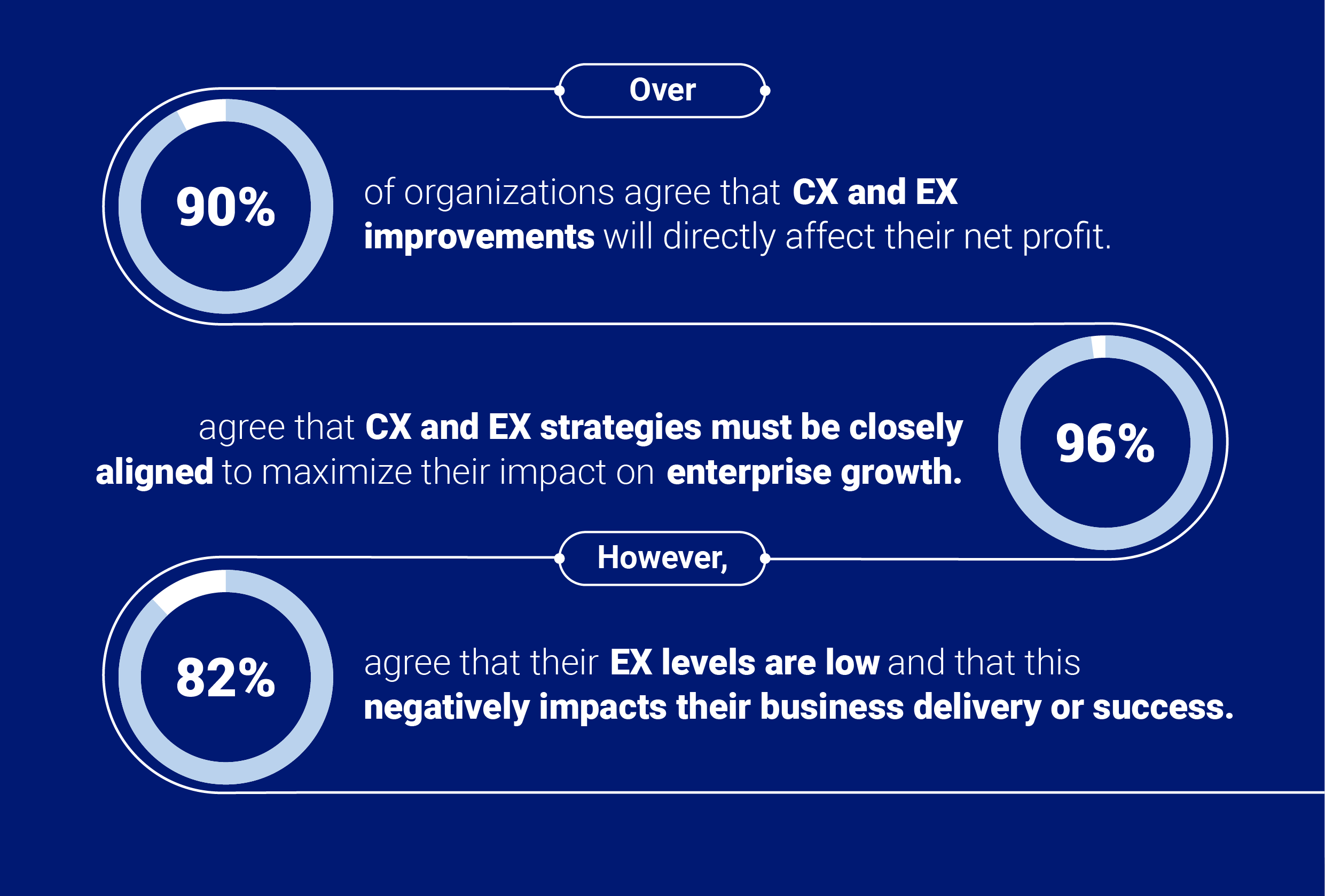 Over

90%

of organizations agree that CX and EX improvements will directly affect their net profit.

agree that CX and EX strategies must be closely aligned to maximize their impact on enterprise growth.

96%

However,

82%

agree that their EX levels are low and that this negatively impacts their business delivery or success.